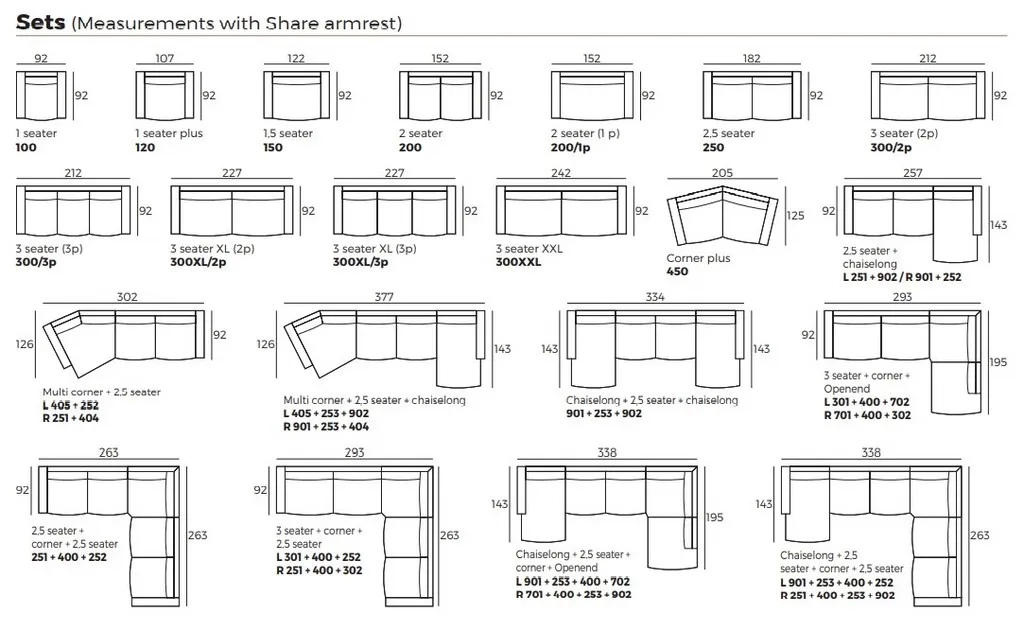 **Sets** (Measurements with Share armrest)

92
92
1 seater
**100**

107
92
1 seater plus
**120**

122
92
1,5 seater
**150**

152
92
2 seater
**200**

152
92
2 seater (1 p)
**200/1p**

182
92
2,5 seater
**250**

212
92
3 seater (2p)
**300/2p**

212
92
3 seater (3p)
**300/3p**

227
92
3 seater XL (2p)
**300XL/2p**

227
92
3 seater XL (3p)
**300XL/3p**

242
92
3 seater XXL
**300XXL**

205
125
Corner plus
**450**

257
92
143
2,5 seater + chaiselong
**L 251 + 902 / R 901 + 252**

302
126
92
Multi corner + 2,5 seater
**L 405 + 252**
**R 251 + 404**

377
126
143
Multi corner + 2,5 seater + chaiselong
**L 405 + 253 + 902**
**R 901 + 253 + 404**

334
143
143
Chaiselong + 2,5 seater + chaiselong
**901 + 253 + 902**

293
92
195
3 seater + corner + Openend
**L 301 + 400 + 702**
**R 701 + 400 + 302**

263
92
263
2,5 seater + corner + 2,5 seater
**251 + 400 + 252**

293
92
263
3 seater + corner + 2,5 seater
**L 301 + 400 + 252**
**R 251 + 400 + 302**

338
143
195
Chaiselong + 2,5 seater + corner + Openend
**L 901 + 253 + 400 + 702**
**R 701 + 400 + 253 + 902**

338
143
263
Chaiselong + 2,5 seater + corner + 2,5 seater
**L 901 + 253 + 400 + 252**
**R 251 + 400 + 253 + 902**