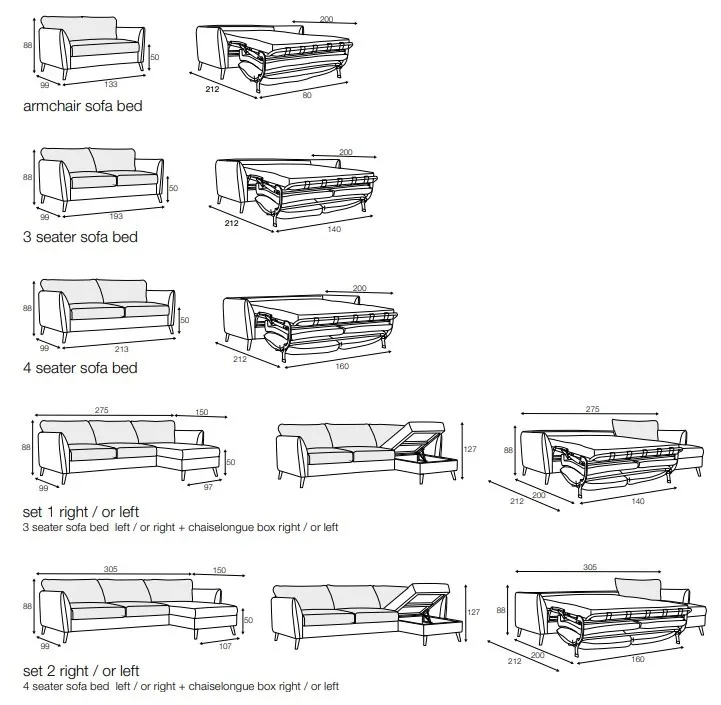 88
50
99
133
200
212
80
armchair sofa bed

88
50
99
193
200
212
140
3 seater sofa bed

88
50
99
213
200
212
160
4 seater sofa bed

275
150
88
50
99
97
127
275
88
212
200
140
set 1 right / or left
3 seater sofa bed left / or right + chaiselongue box right / or left

305
150
88
50
99
107
127
305
88
212
200
160
set 2 right / or left
4 seater sofa bed left / or right + chaiselongue box right / or left