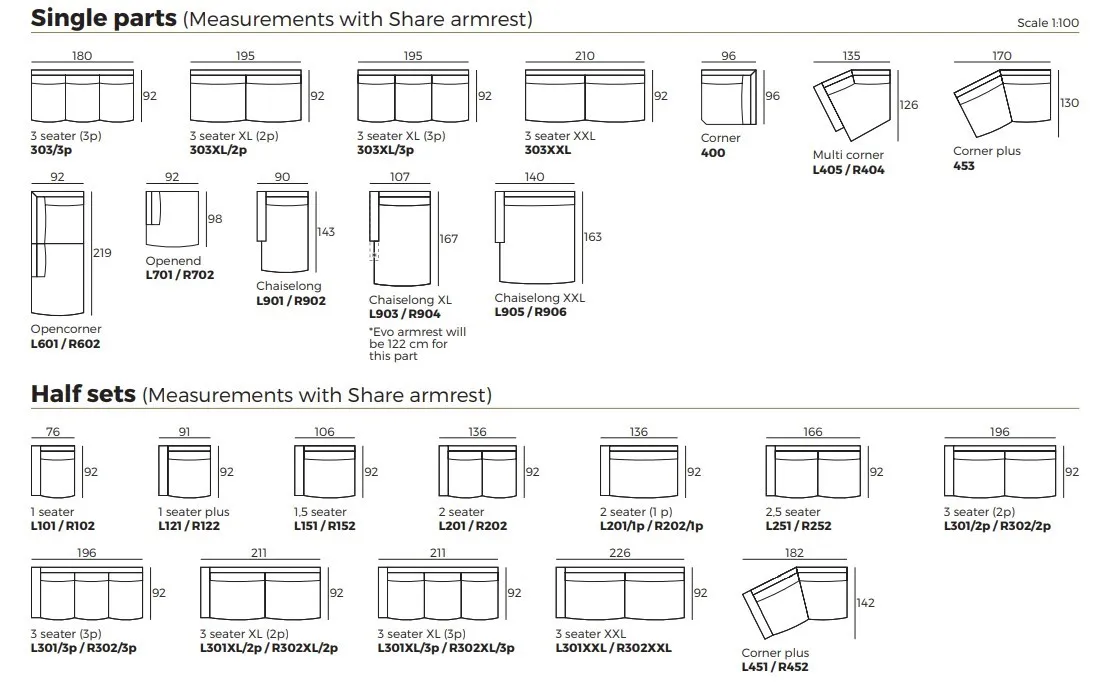 **Single parts** (Measurements with Share armrest)

Scale 1:100

180
92
3 seater (3p)
**303/3p**

195
92
3 seater XL (2p)
**303XL/2p**

195
92
3 seater XL (3p)
**303XL/3p**

210
92
3 seater XXL
**303XXL**

96
96
Corner
**400**

135
126
Multi corner
**L405 / R404**

170
130
Corner plus
**453**

92
219
Opencorner
**L601 / R602**

92
98
Openend
**L701 / R702**

90
143
Chaiselong
**L901 / R902**

107
167
Chaiselong XL
**L903 / R904**
*Evo armrest will be 122 cm for this part

140
163
Chaiselong XXL
**L905 / R906**

**Half sets** (Measurements with Share armrest)

76
92
1 seater
**L101 / R102**

91
92
1 seater plus
**L121 / R122**

106
92
1.5 seater
**L151 / R152**

136
92
2 seater
**L201 / R202**

136
92
2 seater (1 p)
**L201/1p / R202/1p**

166
92
2.5 seater
**L251 / R252**

196
92
3 seater (2p)
**L301/2p / R302/2p**

196
92
3 seater (3p)
**L301/3p / R302/3p**

211
92
3 seater XL (2p)
**L301XL/2p / R302XL/2p**

211
92
3 seater XL (3p)
**L301XL/3p / R302XL/3p**

226
92
3 seater XXL
**L301XXL / R302XXL**

182
142
Corner plus
**L451 / R452**